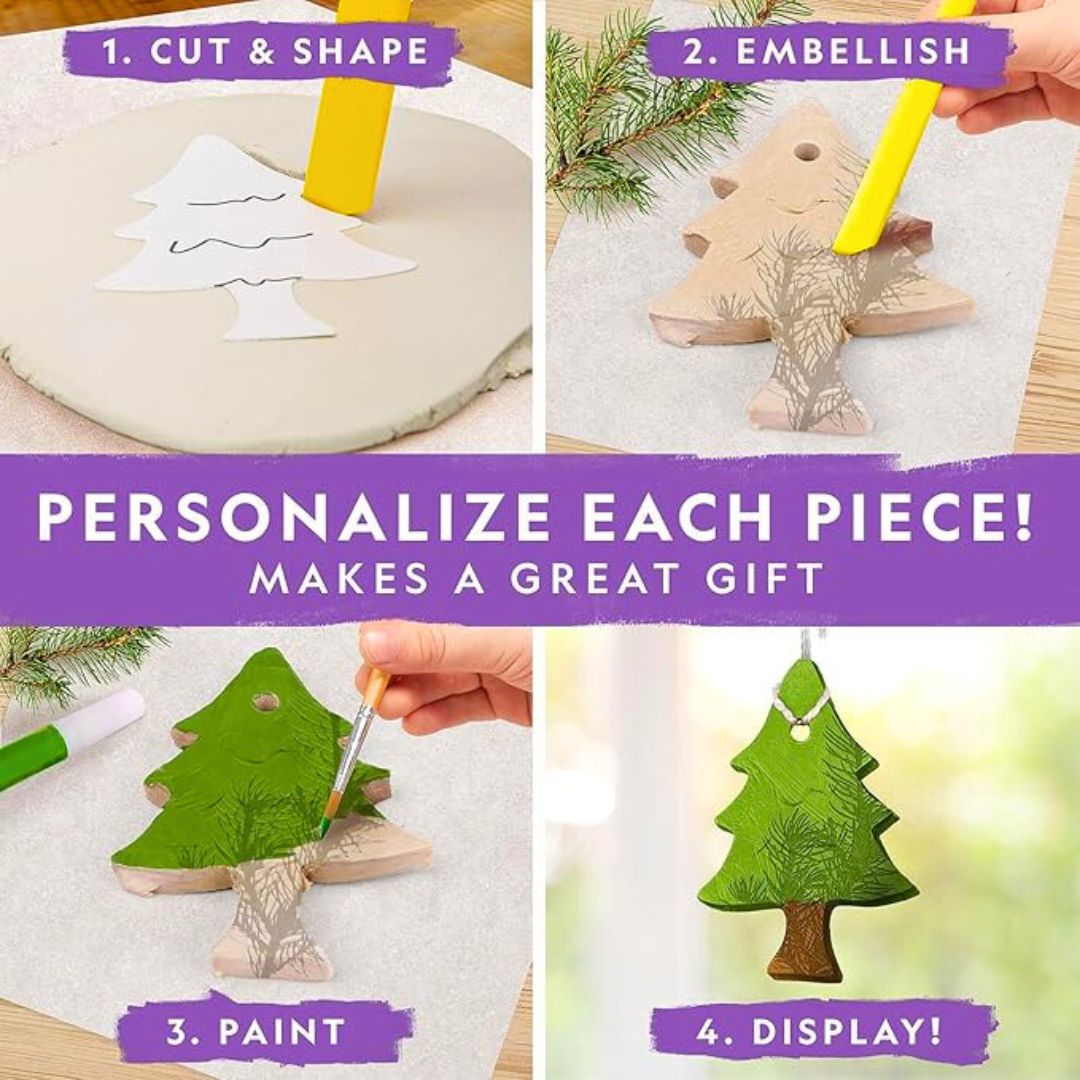 1. CUT & SHAPE

2. EMBELLISH

PERSONALIZE EACH PIECE!
MAKES A GREAT GIFT

3. PAINT

4. DISPLAY!