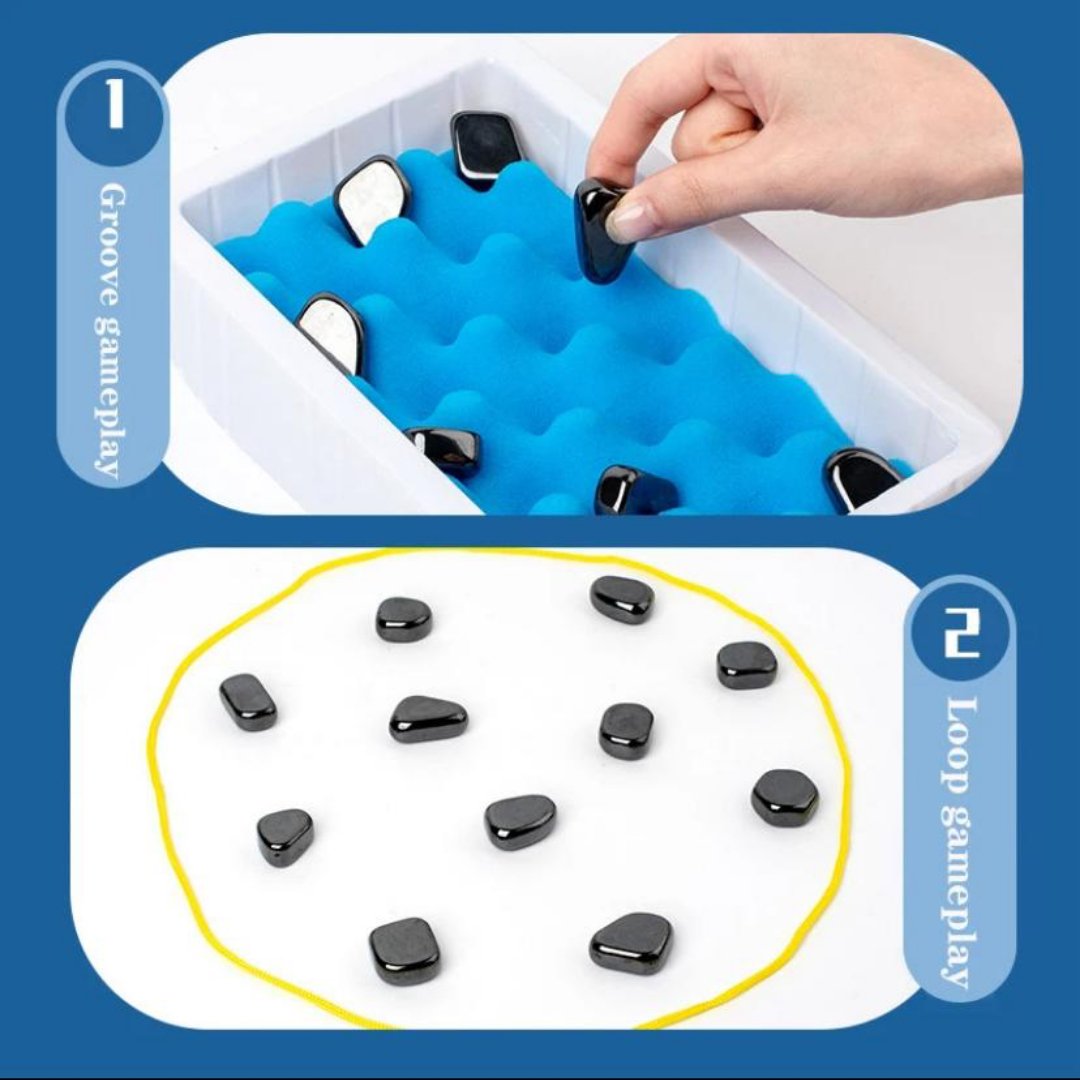 1
Groove gameplay

2
Loop gameplay