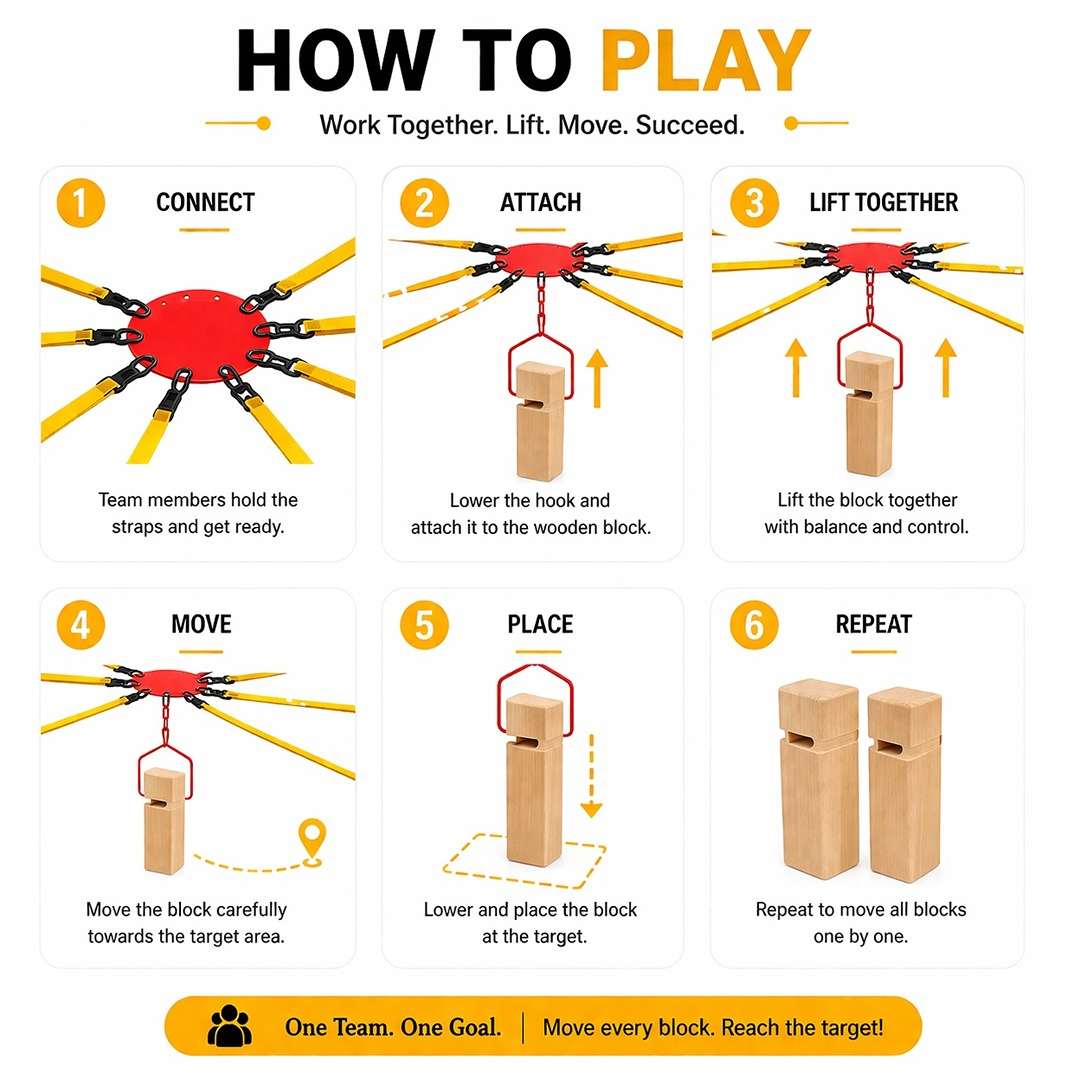 HOW TO PLAY

Work Together. Lift. Move. Succeed.

1 CONNECT

Team members hold the straps and get ready.

2 ATTACH

Lower the hook and attach it to the wooden block.

3 LIFT TOGETHER

Lift the block together with balance and control.

4 MOVE

Move the block carefully towards the target area.

5 PLACE

Lower and place the block at the target.

6 REPEAT

Repeat to move all blocks one by one.

One Team. One Goal. | Move every block. Reach the target!