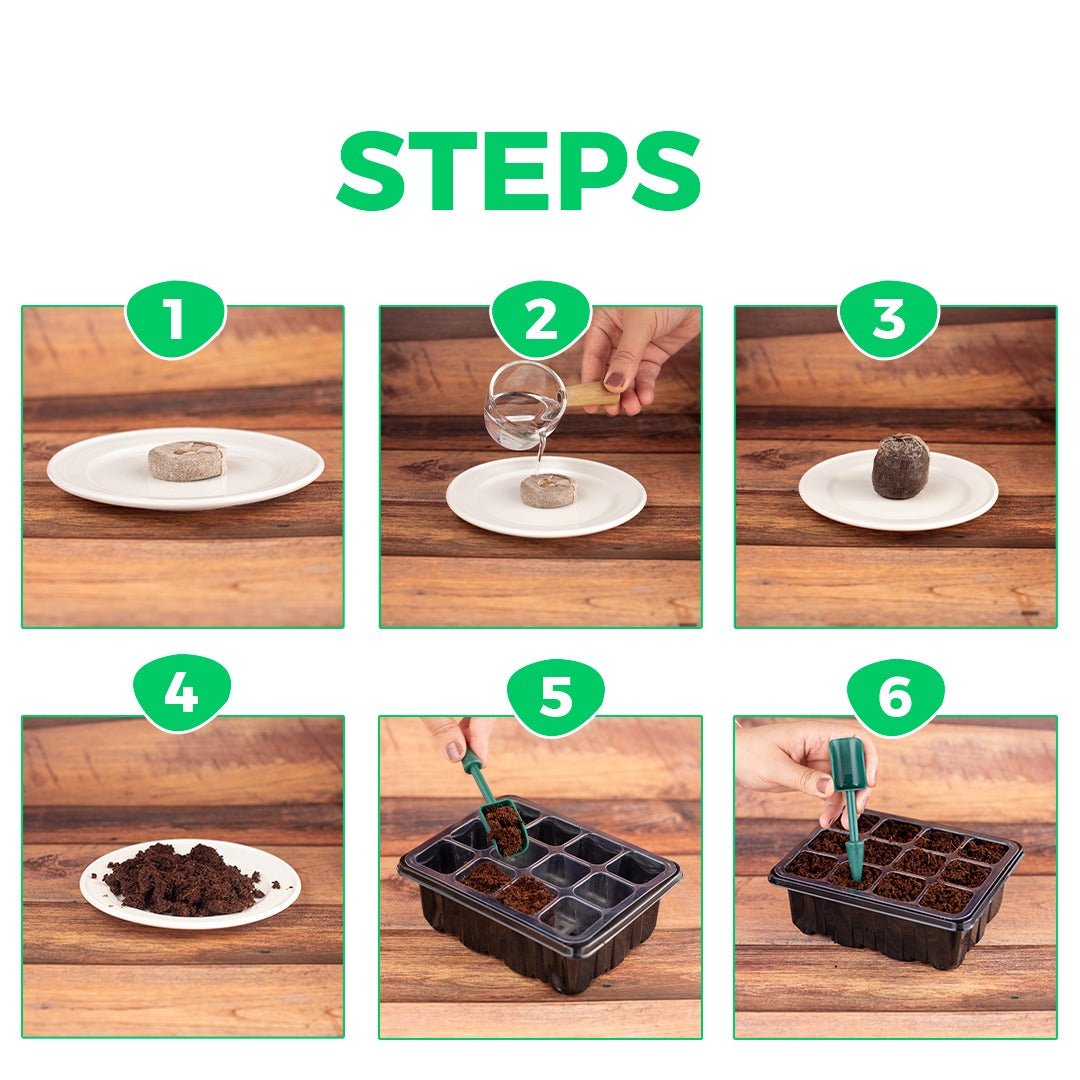 STEPS

1

2

3

4

5

6