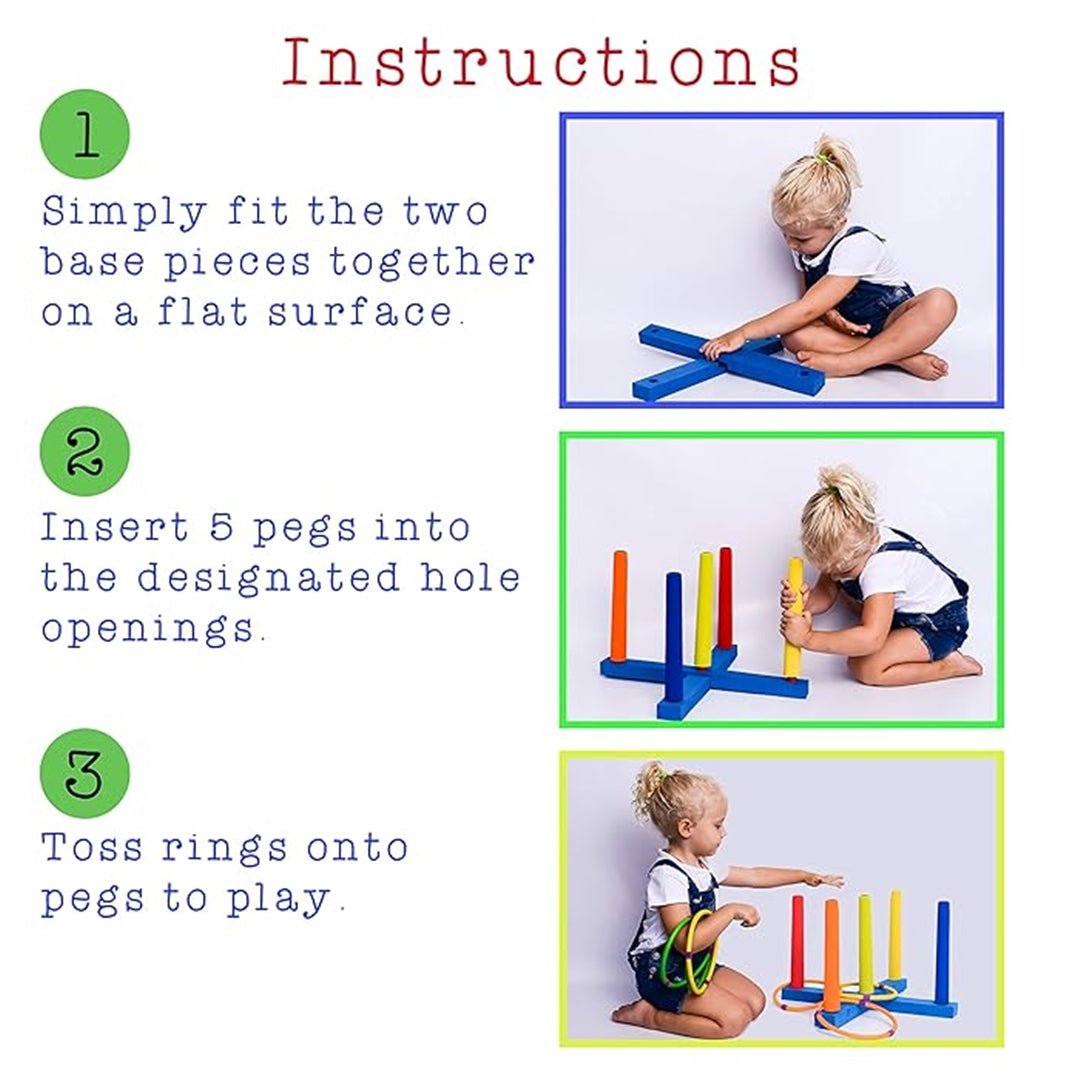 Instructions

1

Simply fit the two base pieces together on a flat surface.

2

Insert 5 pegs into the designated hole openings.

3

Toss rings onto pegs to play.